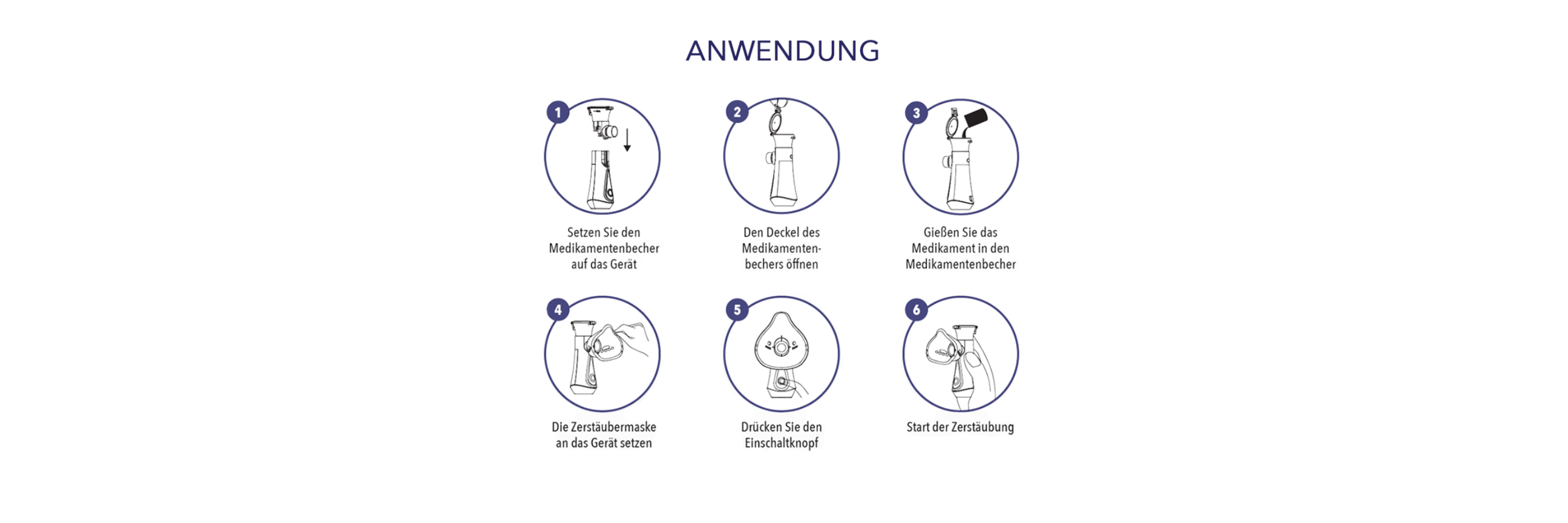 ANWENDUNG

1
Setzen Sie den Medikamentenbecher auf das Gerät

2
Den Deckel des Medikamentenbechers öffnen

3
Gießen Sie das Medikament in den Medikamentenbecher

4
Die Zerstäubermaske an das Gerät setzen

5
Drücken Sie den Einschaltknopf

6
Start der Zerstäubung